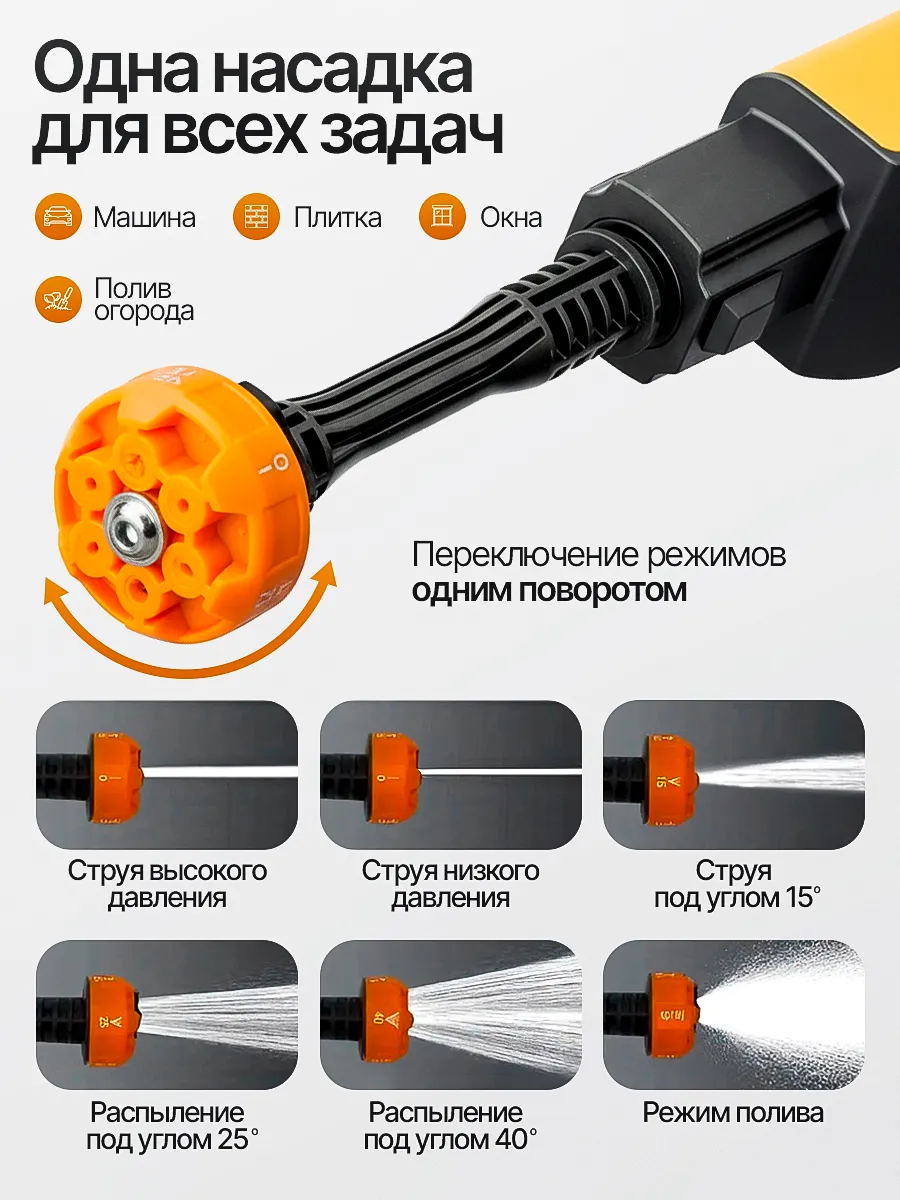 Одна насадка для всех задач

Машина

Плитка

Окна

Полив огорода

Переключение режимов одним поворотом

Струя высокого давления

Струя низкого давления

Струя под углом 15°

Распыление под углом 25°

Распыление под углом 40°

Режим полива